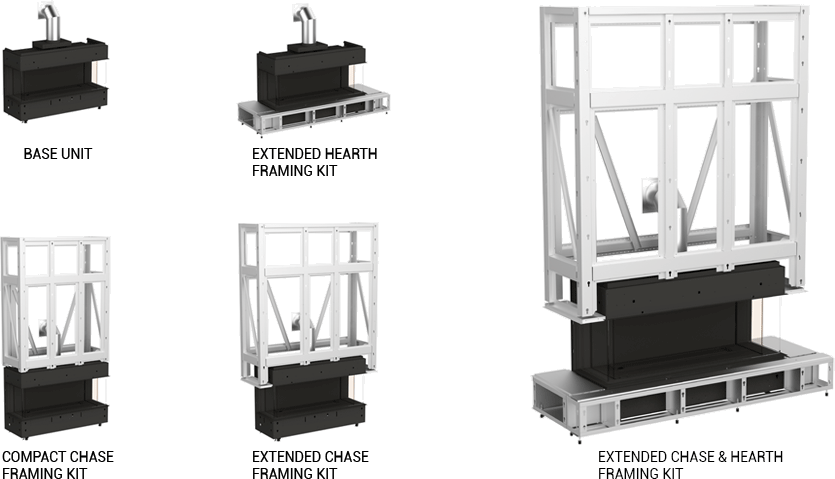 BASE UNIT

EXTENDED HEARTH FRAMING KIT

COMPACT CHASE FRAMING KIT

EXTENDED CHASE FRAMING KIT

EXTENDED CHASE & HEARTH FRAMING KIT